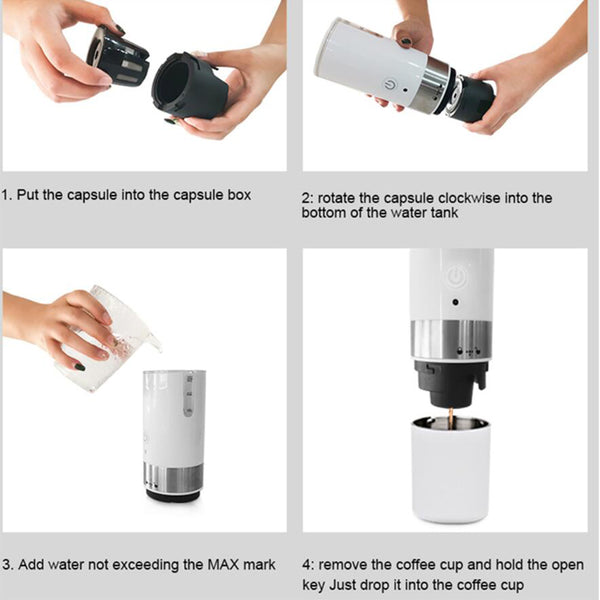 1. Put the capsule into the capsule box

2: rotate the capsule clockwise into the bottom of the water tank

3. Add water not exceeding the MAX mark

4: remove the coffee cup and hold the open key Just drop it into the coffee cup